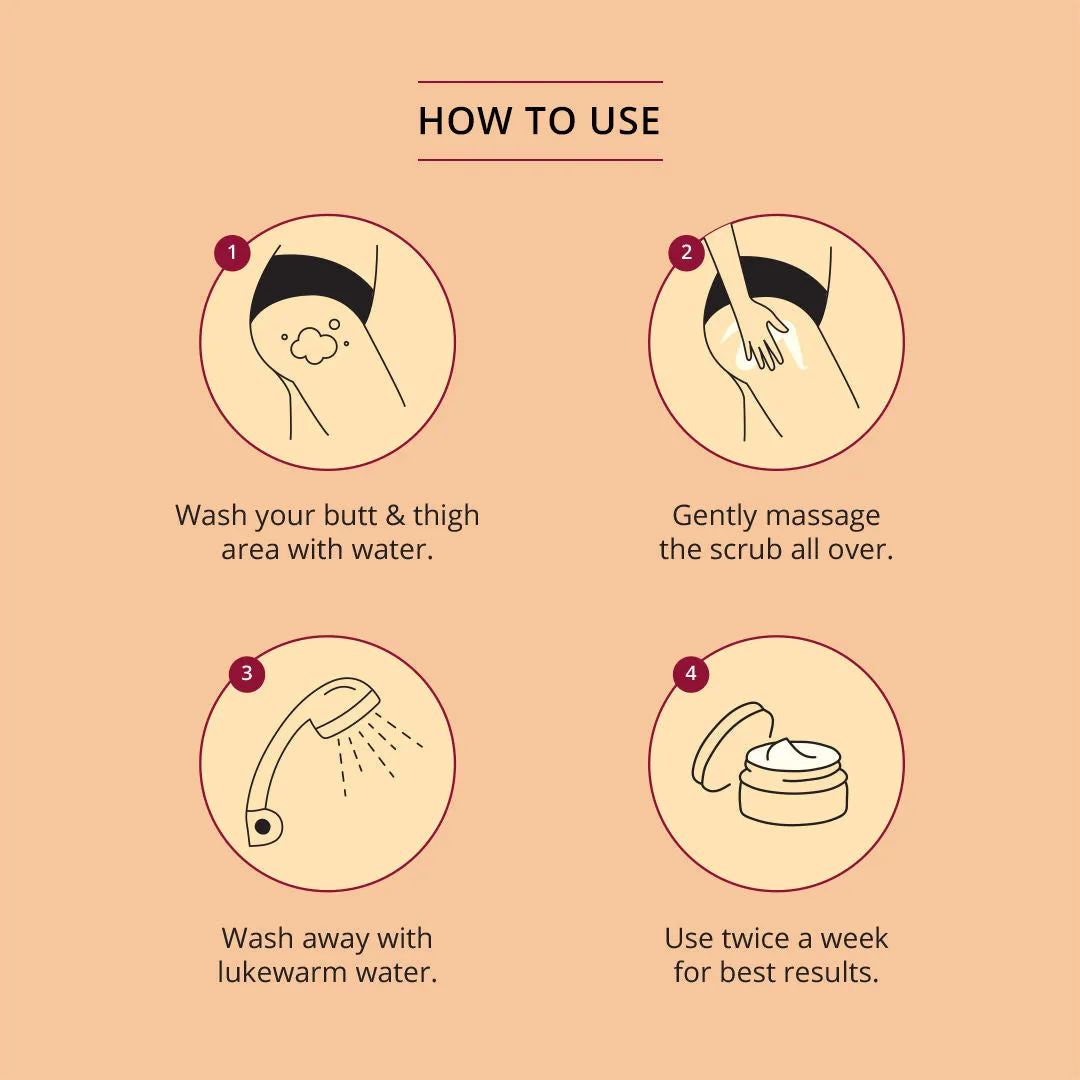 HOW TO USE

1

Wash your butt & thigh area with water.

2

Gently massage the scrub all over.

3

Wash away with lukewarm water.

4

Use twice a week for best results.